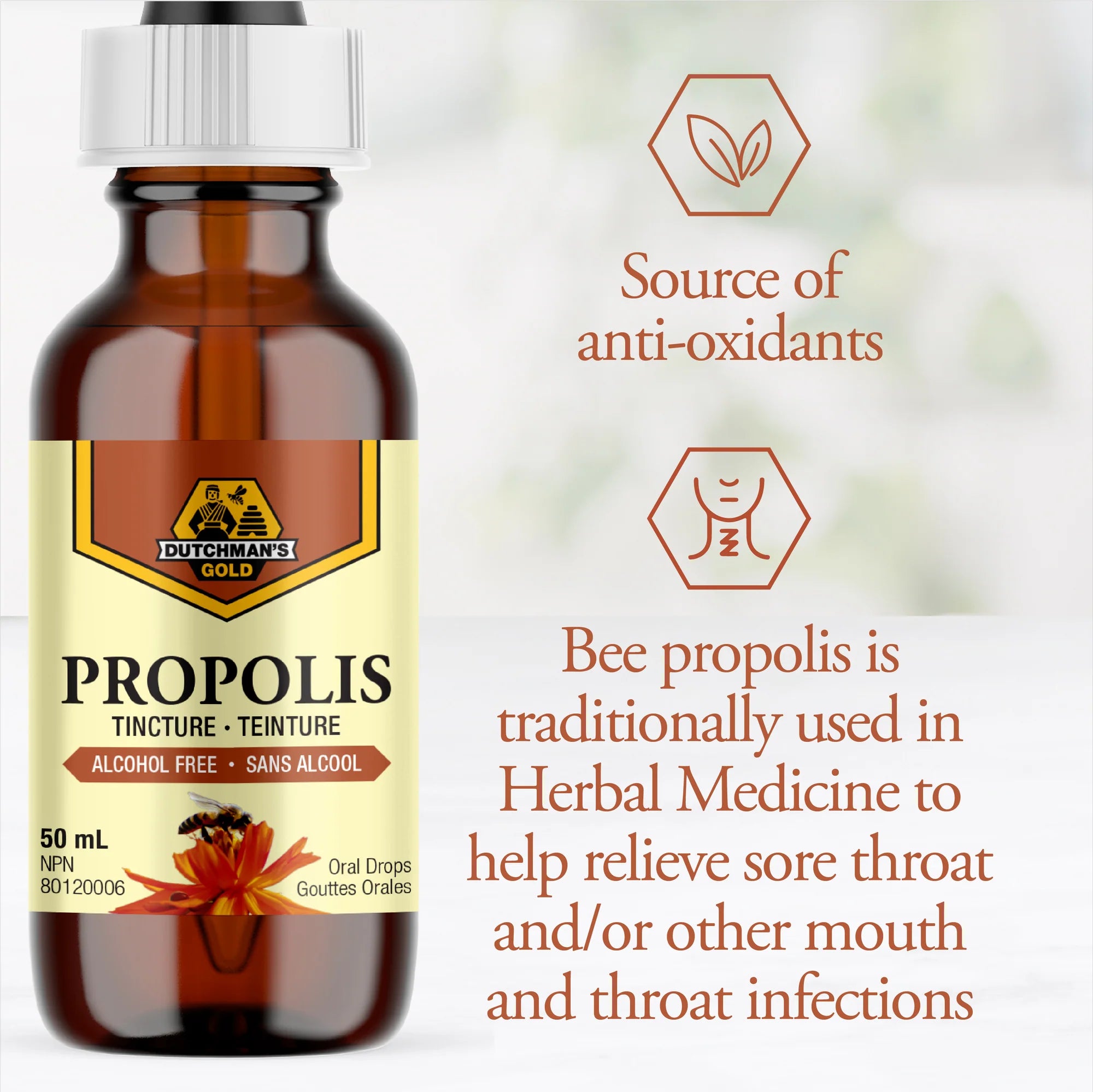 DUTCHMAN'S GOLD

PROPOLIS

TINCTURE · TEINTURE

ALCOHOL FREE · SANS ALCOOL

50 mL

NPN 80120006

Oral Drops
Gouttes Orales

Source of anti-oxidants

Bee propolis is traditionally used in Herbal Medicine to help relieve sore throat and/or other mouth and throat infections